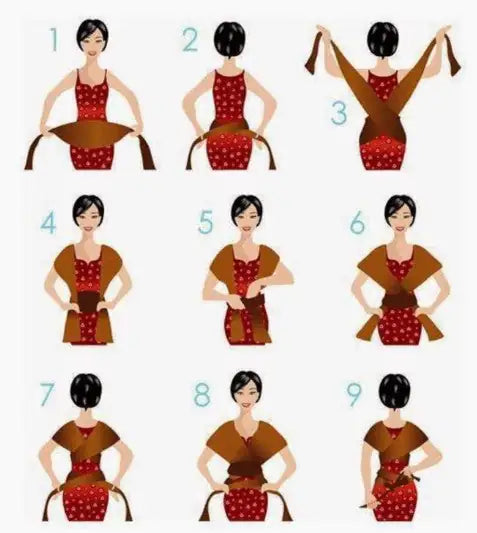 1
2
3
4
5
6
7
8
9